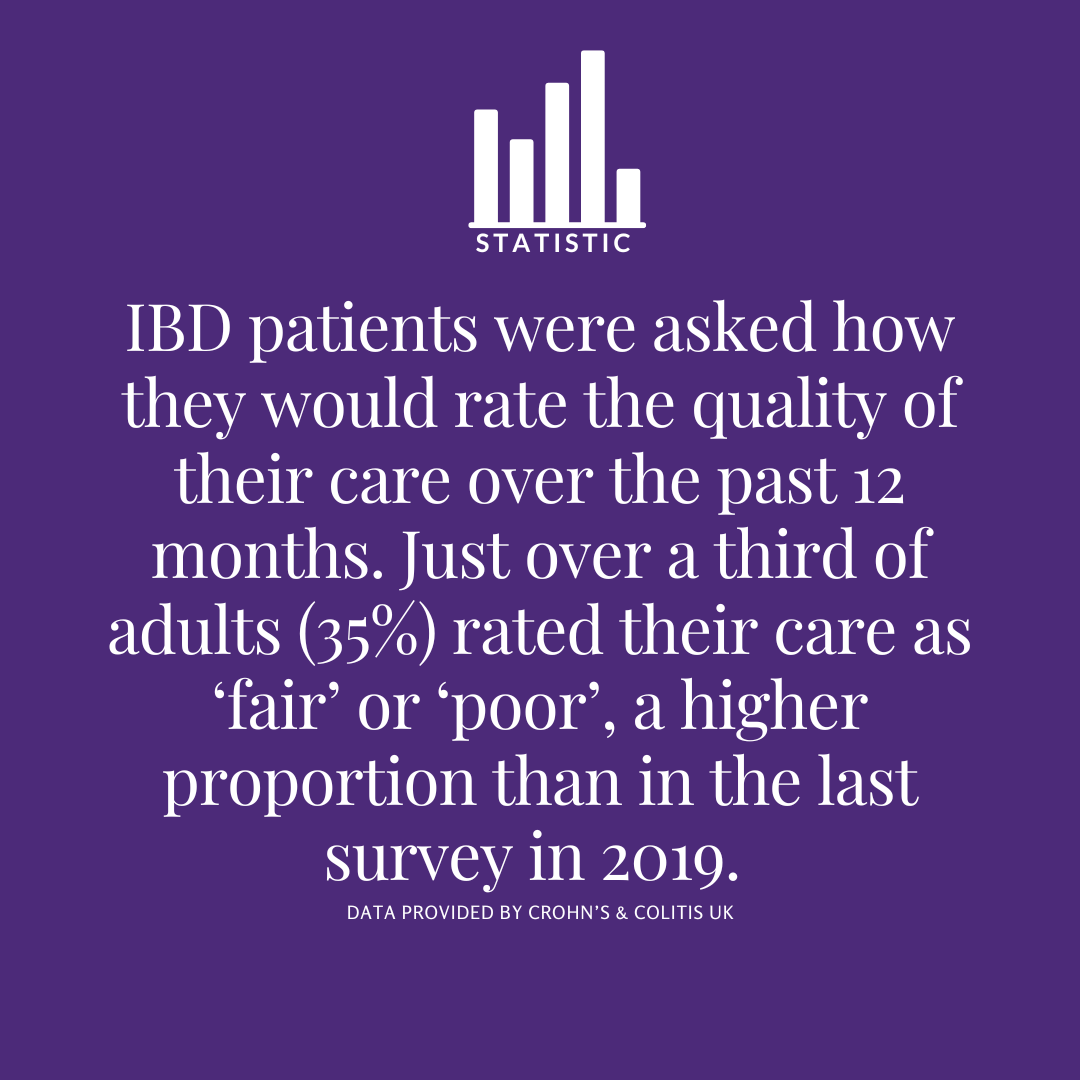 STATISTIC

IBD patients were asked how they would rate the quality of their care over the past 12 months. Just over a third of adults (35%) rated their care as ‘fair’ or ‘poor’, a higher proportion than in the last survey in 2019.

DATA PROVIDED BY CROHN’S & COLITIS UK